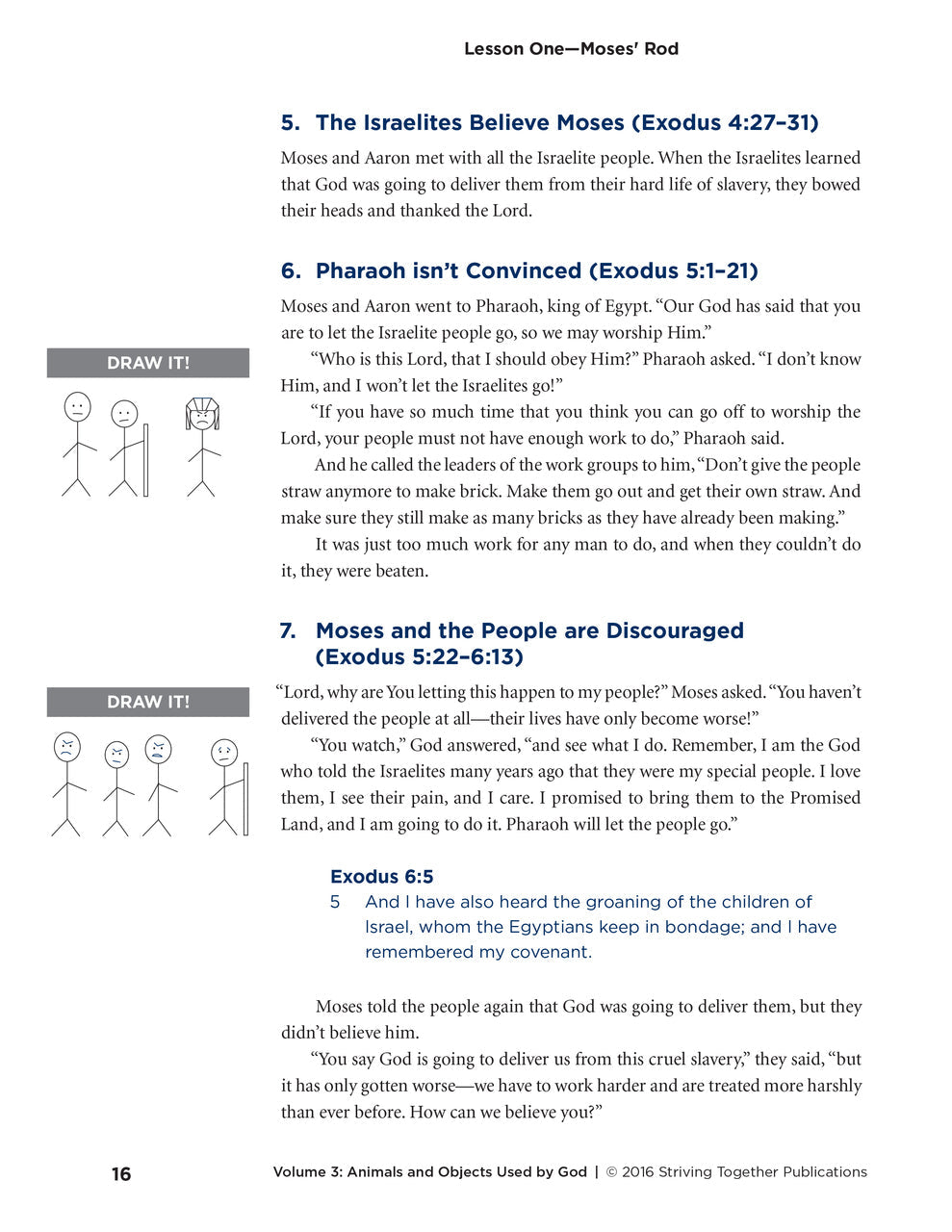 Lesson One—Moses' Rod

5. The Israelites Believe Moses (Exodus 4:27–31)

Moses and Aaron met with all the Israelite people. When the Israelites learned that God was going to deliver them from their hard life of slavery, they bowed their heads and thanked the Lord.

6. Pharaoh isn't Convinced (Exodus 5:1–21)

DRAW IT!

Moses and Aaron went to Pharaoh, king of Egypt. "Our God has said that you are to let the Israelite people go, so we may worship Him."

"Who is this Lord, that I should obey Him?" Pharaoh asked. "I don't know Him, and I won't let the Israelites go!"

"If you have so much time that you think you can go off to worship the Lord, your people must not have enough work to do," Pharaoh said.

And he called the leaders of the work groups to him, "Don't give the people straw anymore to make brick. Make them go out and get their own straw. And make sure they still make as many bricks as they have already been making."

It was just too much work for any man to do, and when they couldn't do it, they were beaten.

7. Moses and the People are Discouraged (Exodus 5:22–6:13)

DRAW IT!

"Lord, why are You letting this happen to my people?" Moses asked. "You haven't delivered the people at all—their lives have only become worse!"

"You watch," God answered, "and see what I do. Remember, I am the God who told the Israelites many years ago that they were my special people. I love them, I see their pain, and I care. I promised to bring them to the Promised Land, and I am going to do it. Pharaoh will let the people go."

Exodus 6:5
5 And I have also heard the groaning of the children of Israel, whom the Egyptians keep in bondage; and I have remembered my covenant.

Moses told the people again that God was going to deliver them, but they didn't believe him.

"You say God is going to deliver us from this cruel slavery," they said, "but it has only gotten worse—we have to work harder and are treated more harshly than ever before. How can we believe you?"

16 Volume 3: Animals and Objects Used by God | © 2016 Striving Together Publications