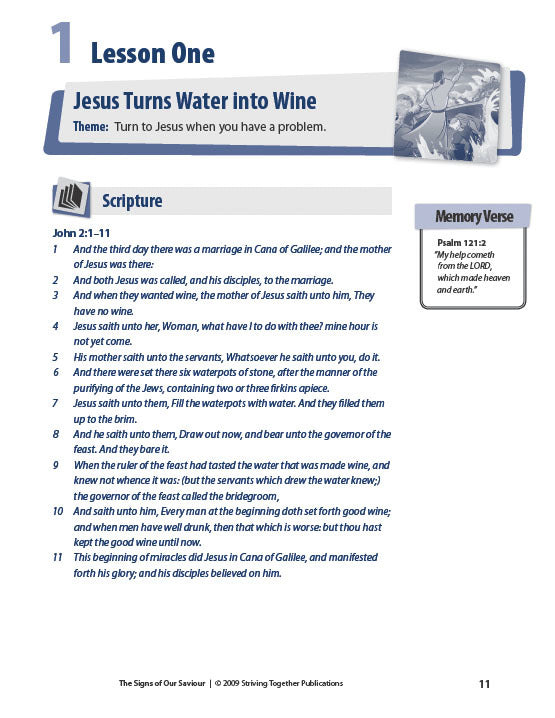 1 Lesson One

Jesus Turns Water into Wine

Theme: Turn to Jesus when you have a problem.

Scripture

John 2:1–11

1 And the third day there was a marriage in Cana of Galilee; and the mother of Jesus was there:

2 And both Jesus was called, and his disciples, to the marriage.

3 And when they wanted wine, the mother of Jesus saith unto him, They have no wine.

4 Jesus saith unto her, Woman, what have I to do with thee? mine hour is not yet come.

5 His mother saith unto the servants, Whatsoever he saith unto you, do it.

6 And there were set there six waterpots of stone, after the manner of the purifying of the Jews, containing two or three firkins apiece.

7 Jesus saith unto them, Fill the waterpots with water. And they filled them up to the brim.

8 And he saith unto them, Draw out now, and bear unto the governor of the feast. And they bare it.

9 When the ruler of the feast had tasted the water that was made wine, and knew not whence it was: (but the servants which drew the water knew;) the governor of the feast called the bridegroom,

10 And saith unto him, Every man at the beginning doth set forth good wine; and when men have well drunk, then that which is worse: but thou hast kept the good wine until now.

11 This beginning of miracles did Jesus in Cana of Galilee, and manifested forth his glory; and his disciples believed on him.

Memory Verse

Psalm 121:2
"My help cometh from the LORD, which made heaven and earth."

The Signs of Our Saviour | © 2009 Striving Together Publications

11